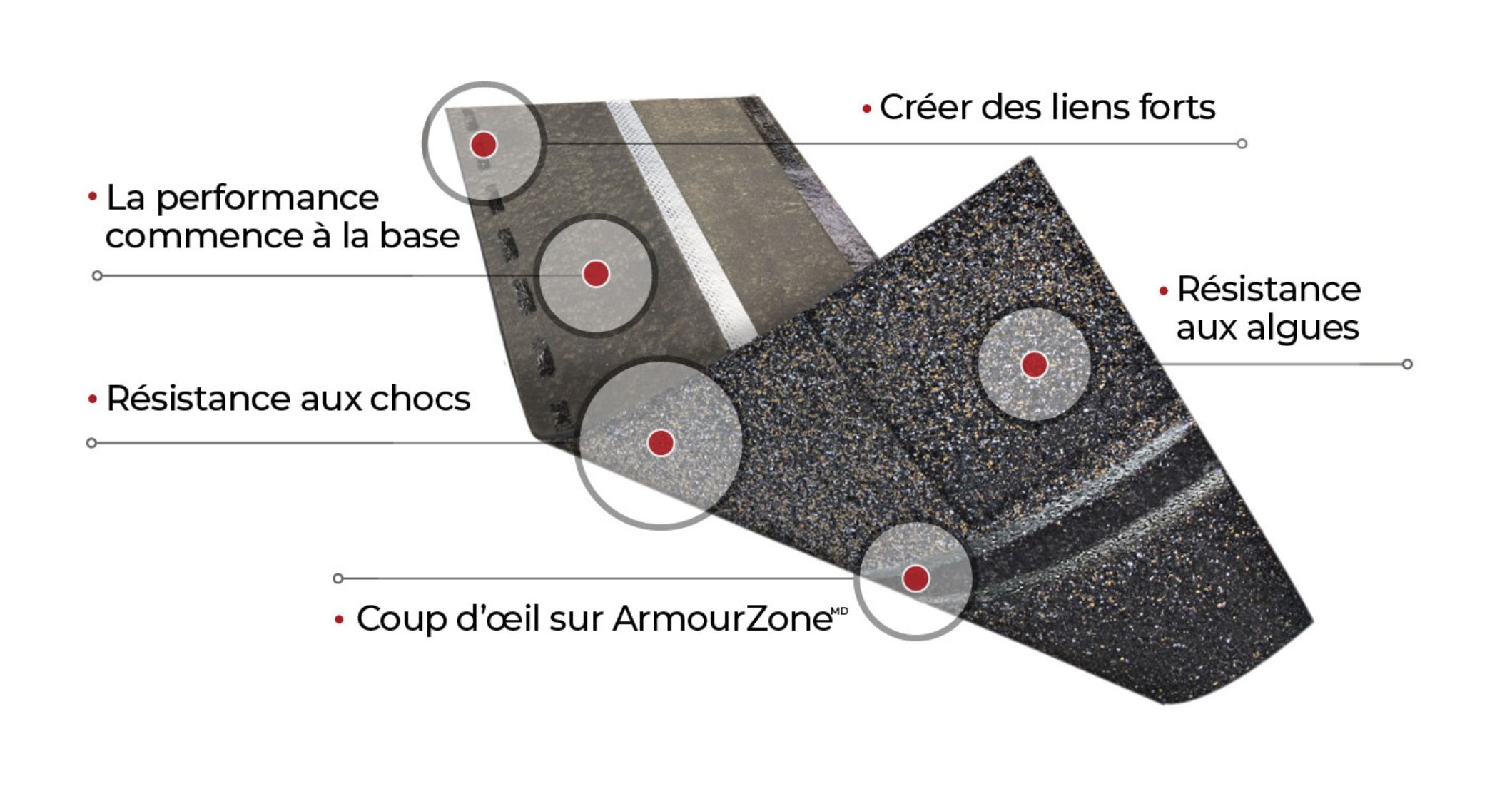 • Créer des liens forts

• La performance commence à la base

• Résistance aux algues

• Résistance aux chocs

• Coup d'œil sur ArmourZone$^{MD}$