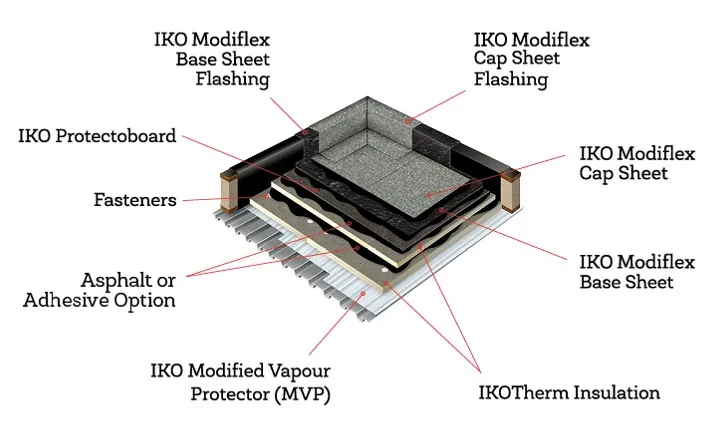 IKO Modiflex Base Sheet Flashing

IKO Modiflex Cap Sheet Flashing

IKO Protectoboard

IKO Modiflex Cap Sheet

Fasteners

IKO Modiflex Base Sheet

Asphalt or Adhesive Option

IKO Modified Vapour Protector (MVP)

IKOTherm Insulation