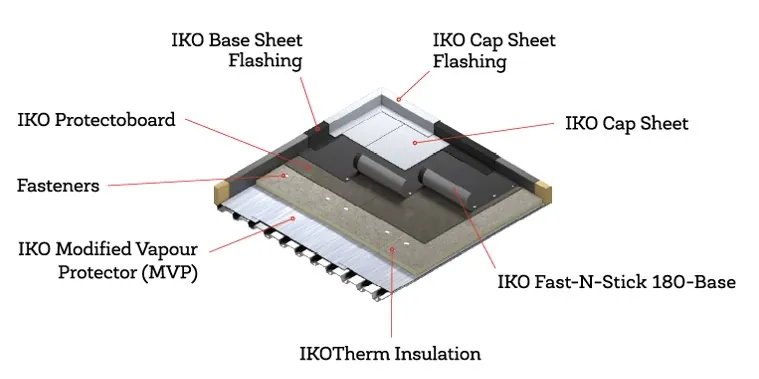 IKO Base Sheet Flashing

IKO Cap Sheet Flashing

IKO Protectoboard

IKO Cap Sheet

Fasteners

IKO Modified Vapour Protector (MVP)

IKO Fast-N-Stick 180-Base

IKOTherm Insulation