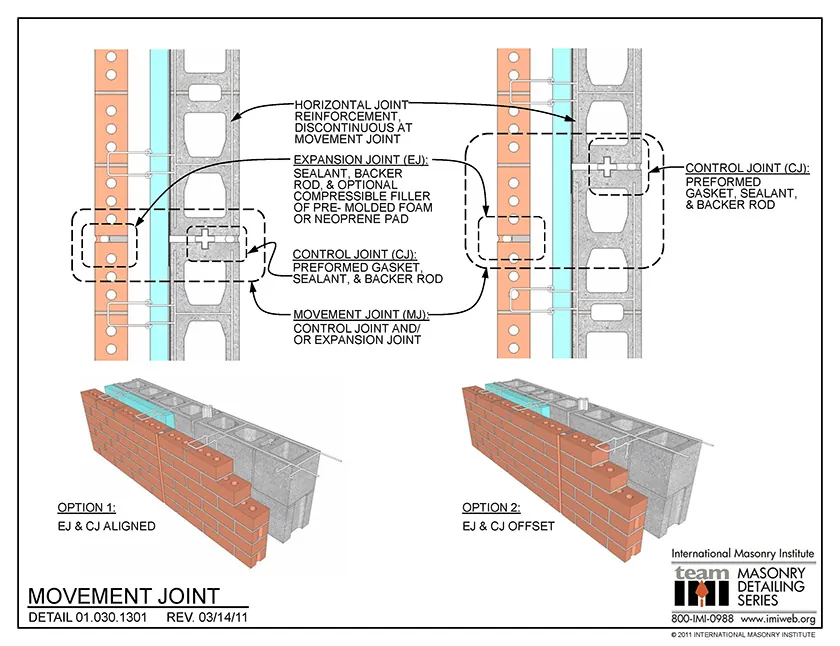 HORIZONTAL JOINT REINFORCEMENT, DISCONTINUOUS AT MOVEMENT JOINT

EXPANSION JOINT (EJ):
SEALANT, BACKER ROD, & OPTIONAL COMPRESSIBLE FILLER OF PRE- MOLDED FOAM OR NEOPRENE PAD

CONTROL JOINT (CJ):
PREFORMED GASKET, SEALANT, & BACKER ROD

MOVEMENT JOINT (MJ):
CONTROL JOINT AND/ OR EXPANSION JOINT

CONTROL JOINT (CJ):
PREFORMED GASKET, SEALANT, & BACKER ROD

OPTION 1:
EJ & CJ ALIGNED

OPTION 2:
EJ & CJ OFFSET

MOVEMENT JOINT
DETAIL 01.030.1301 REV. 03/14/11

International Masonry Institute
team IMI MASONRY DETAILING SERIES
800-IMI-0988 www.imiweb.org
© 2011 INTERNATIONAL MASONRY INSTITUTE