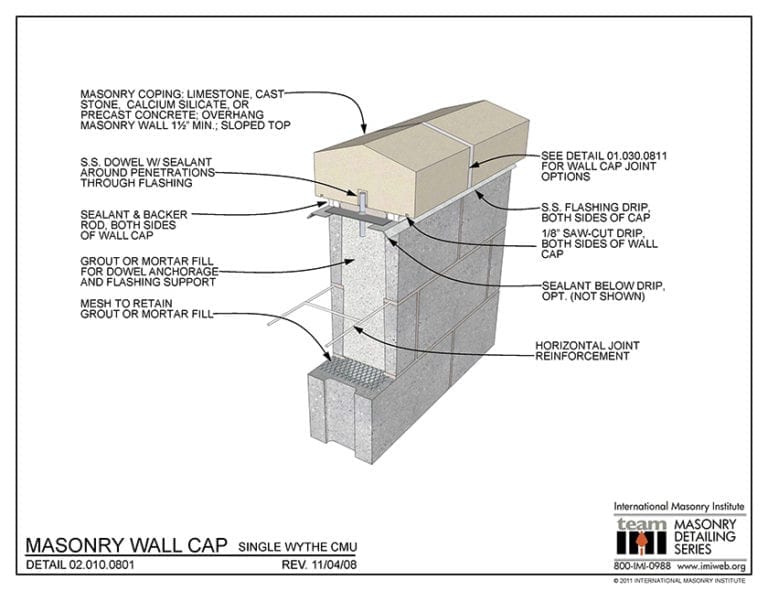 MASONRY COPING: LIMESTONE, CAST STONE, CALCIUM SILICATE, OR PRECAST CONCRETE; OVERHANG MASONRY WALL 1½" MIN.; SLOPED TOP

S.S. DOWEL W/ SEALANT AROUND PENETRATIONS THROUGH FLASHING

SEALANT & BACKER ROD, BOTH SIDES OF WALL CAP

GROUT OR MORTAR FILL FOR DOWEL ANCHORAGE AND FLASHING SUPPORT

MESH TO RETAIN GROUT OR MORTAR FILL

SEE DETAIL 01.030.0811 FOR WALL CAP JOINT OPTIONS

S.S. FLASHING DRIP, BOTH SIDES OF CAP

1/8" SAW-CUT DRIP, BOTH SIDES OF WALL CAP

SEALANT BELOW DRIP, OPT. (NOT SHOWN)

HORIZONTAL JOINT REINFORCEMENT

MASONRY WALL CAP SINGLE WYTHE CMU

DETAIL 02.010.0801 REV. 11/04/08

International Masonry Institute

team IMI MASONRY DETAILING SERIES

800-IMI-0988 www.imiweb.org

© 2011 INTERNATIONAL MASONRY INSTITUTE