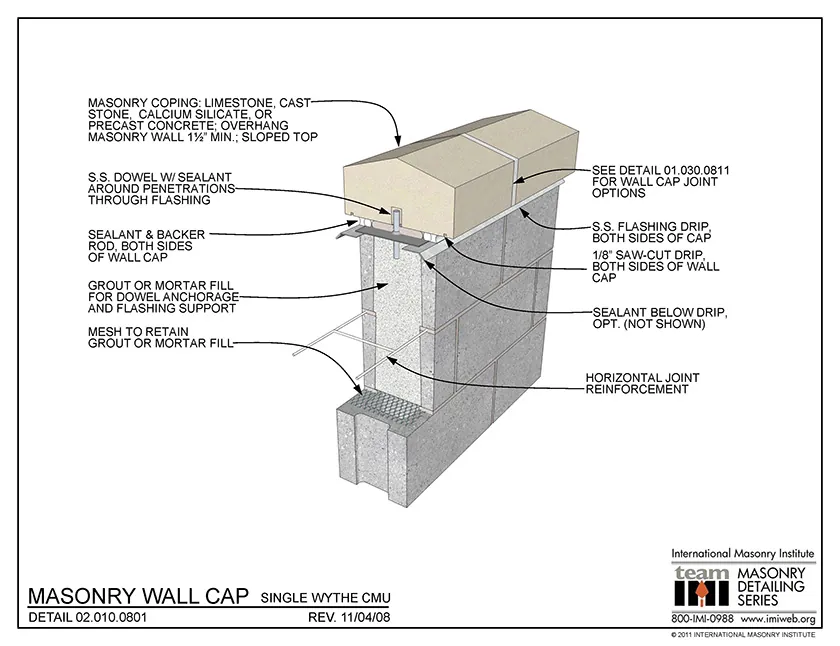 MASONRY COPING: LIMESTONE, CAST STONE, CALCIUM SILICATE, OR PRECAST CONCRETE; OVERHANG MASONRY WALL 1½" MIN.; SLOPED TOP

S.S. DOWEL W/ SEALANT AROUND PENETRATIONS THROUGH FLASHING

SEALANT & BACKER ROD, BOTH SIDES OF WALL CAP

GROUT OR MORTAR FILL FOR DOWEL ANCHORAGE AND FLASHING SUPPORT

MESH TO RETAIN GROUT OR MORTAR FILL

SEE DETAIL 01.030.0811 FOR WALL CAP JOINT OPTIONS

S.S. FLASHING DRIP, BOTH SIDES OF CAP

1/8" SAW-CUT DRIP, BOTH SIDES OF WALL CAP

SEALANT BELOW DRIP, OPT. (NOT SHOWN)

HORIZONTAL JOINT REINFORCEMENT

MASONRY WALL CAP SINGLE WYTHE CMU

DETAIL 02.010.0801

REV. 11/04/08

International Masonry Institute

team IMI

MASONRY DETAILING SERIES

800-IMI-0988 www.imiweb.org

© 2011 INTERNATIONAL MASONRY INSTITUTE