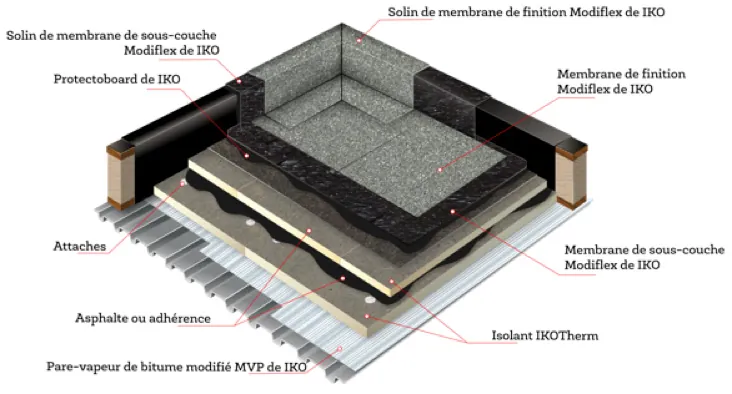 Solin de membrane de finition Modiflex de IKO

Solin de membrane de sous-couche Modiflex de IKO

Protectoboard de IKO

Membrane de finition Modiflex de IKO

Attaches

Membrane de sous-couche Modiflex de IKO

Asphalte ou adhérence

Isolant IKOTherm

Pare-vapeur de bitume modifié MVP de IKO