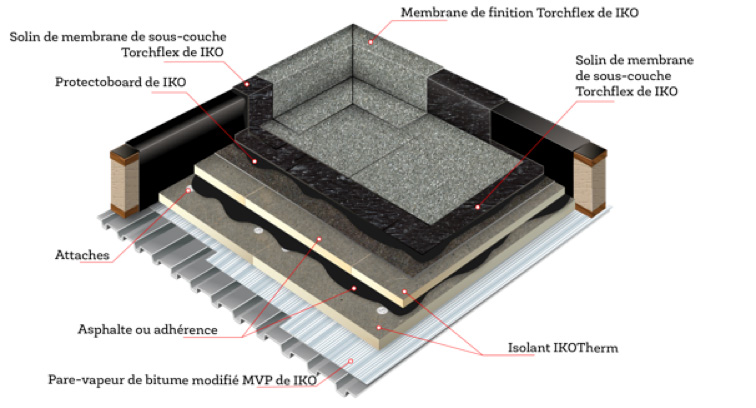 Membrane de finition Torchflex de IKO

Solin de membrane de sous-couche Torchflex de IKO

Protectoboard de IKO

Solin de membrane de sous-couche Torchflex de IKO

Attaches

Asphalte ou adhérence

Isolant IKOTherm

Pare-vapeur de bitume modifié MVP de IKO