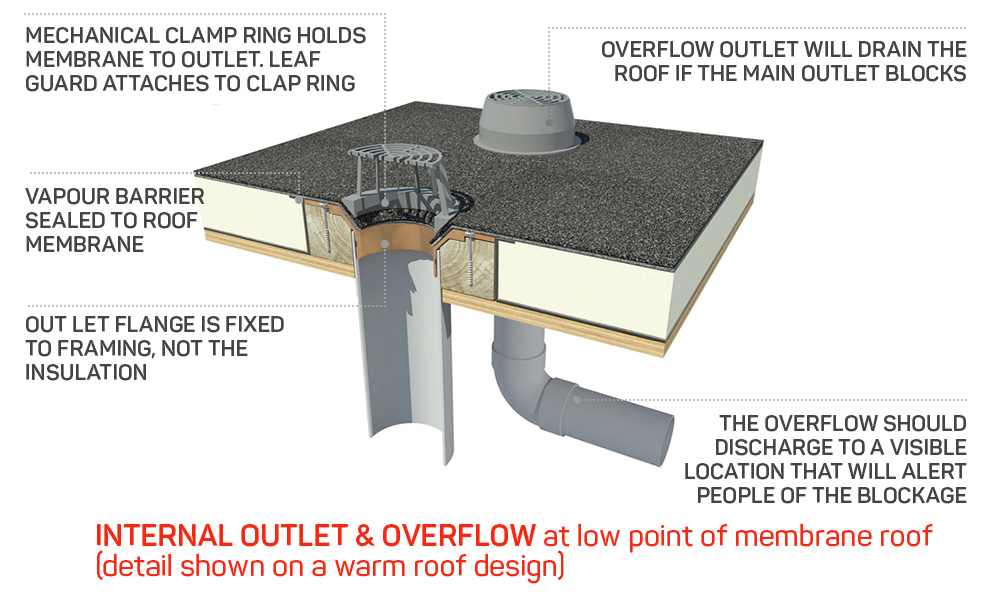 MECHANICAL CLAMP RING HOLDS MEMBRANE TO OUTLET. LEAF GUARD ATTACHES TO CLAP RING

OVERFLOW OUTLET WILL DRAIN THE ROOF IF THE MAIN OUTLET BLOCKS

VAPOUR BARRIER SEALED TO ROOF MEMBRANE

OUT LET FLANGE IS FIXED TO FRAMING, NOT THE INSULATION

THE OVERFLOW SHOULD DISCHARGE TO A VISIBLE LOCATION THAT WILL ALERT PEOPLE OF THE BLOCKAGE

INTERNAL OUTLET & OVERFLOW at low point of membrane roof (detail shown on a warm roof design)