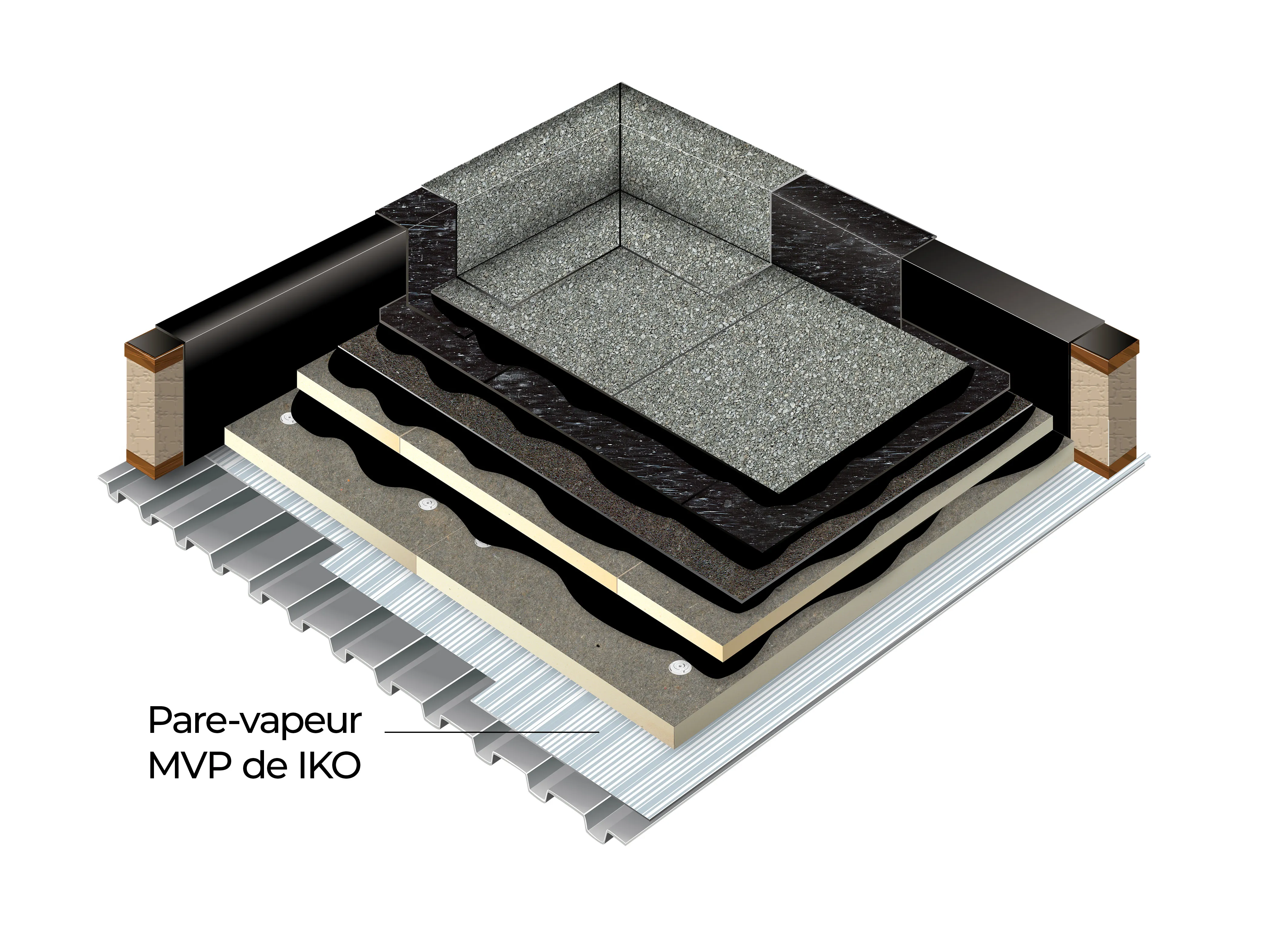 Pare-vapeur
MVP de IKO