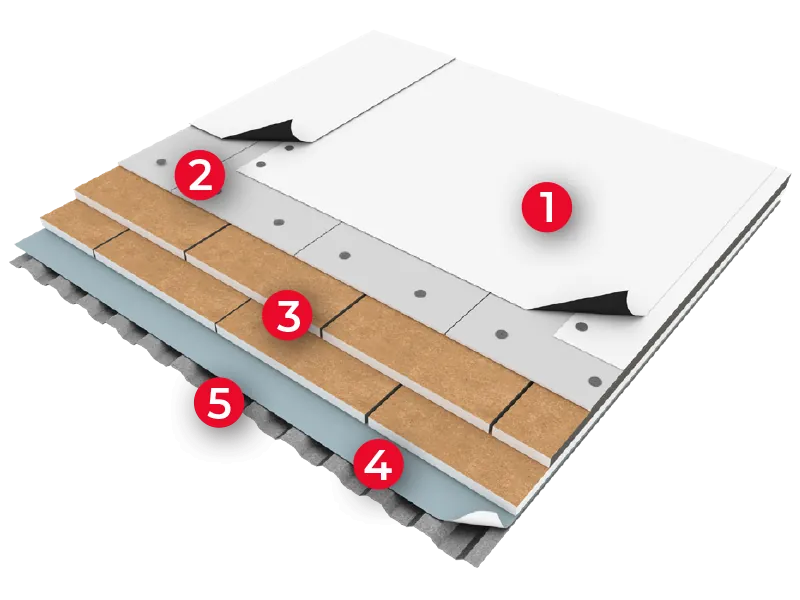 2
1
3
5
4