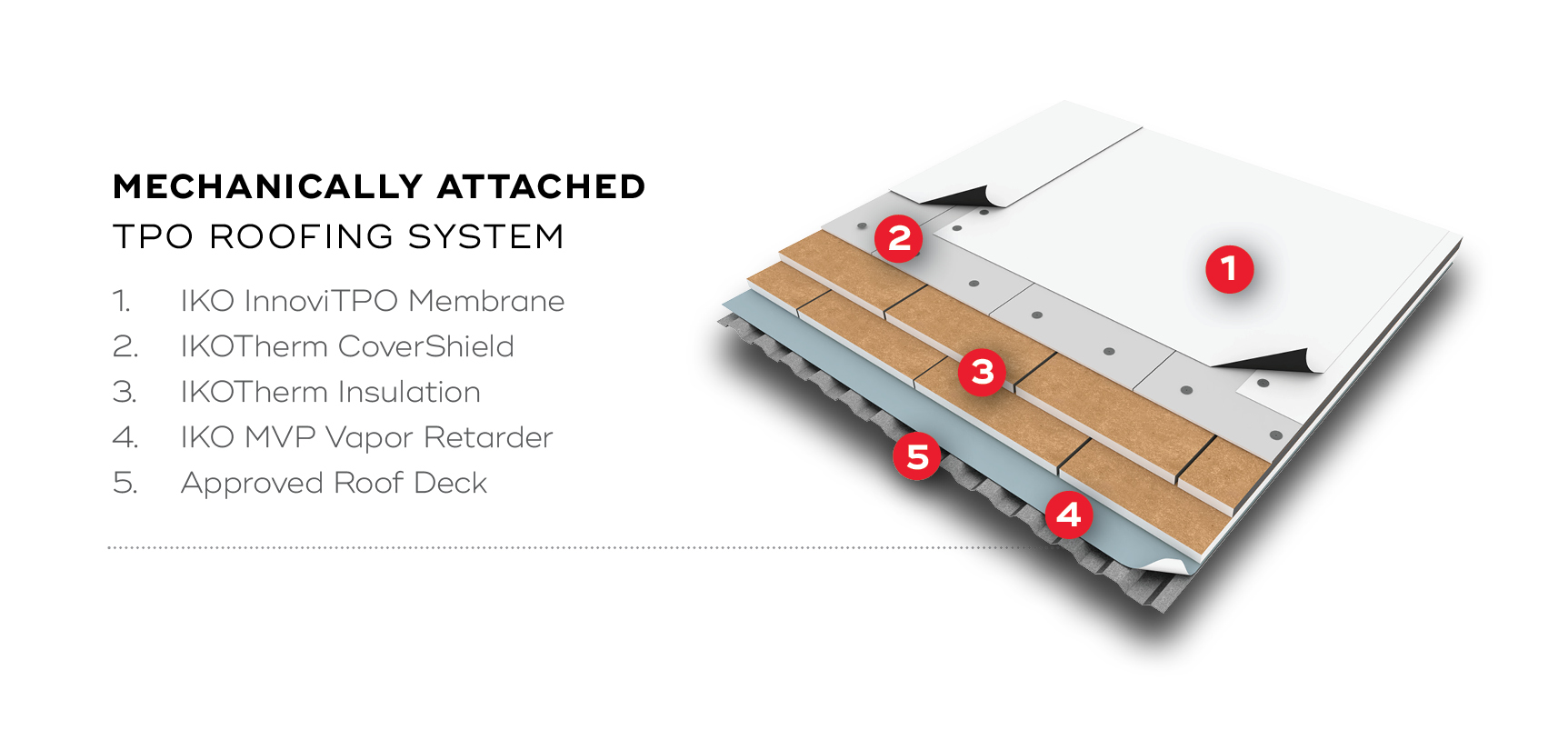 MECHANICALLY ATTACHED
TPO ROOFING SYSTEM

1. IKO InnoviTPO Membrane
2. IKOTherm CoverShield
3. IKOTherm Insulation
4. IKO MVP Vapor Retarder
5. Approved Roof Deck

2
1
3
5
4