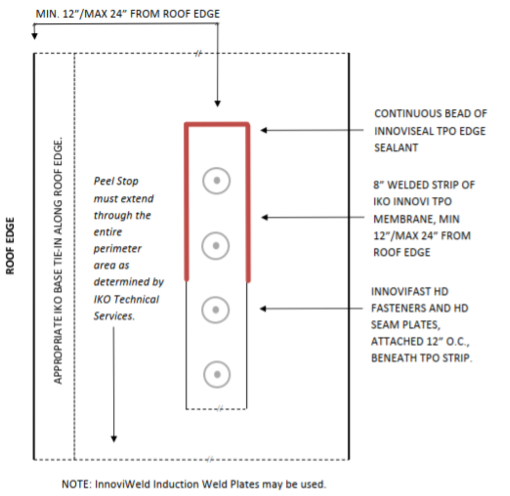 MIN. 12"/MAX 24" FROM ROOF EDGE

ROOF EDGE

APPROPRIATE IKO BASE TIE-IN ALONG ROOF EDGE.

Peel Stop must extend through the entire perimeter area as determined by IKO Technical Services.

CONTINUOUS BEAD OF INNOVISEAL TPO EDGE SEALANT

8" WELDED STRIP OF IKO INNOVI TPO MEMBRANE, MIN 12"/MAX 24" FROM ROOF EDGE

INNOVIFAST HD FASTENERS AND HD SEAM PLATES, ATTACHED 12" O.C., BENEATH TPO STRIP.

NOTE: InnoviWeld Induction Weld Plates may be used.