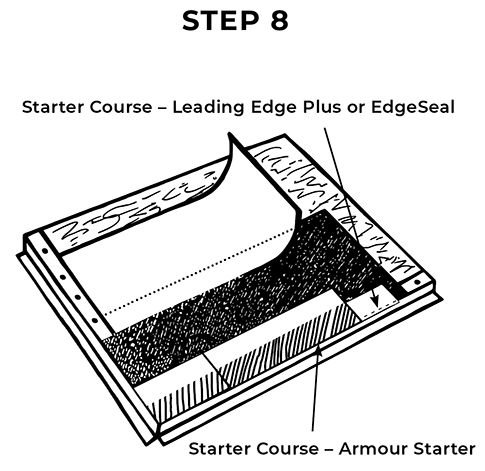 STEP 8

Starter Course – Leading Edge Plus or EdgeSeal

Starter Course – Armour Starter