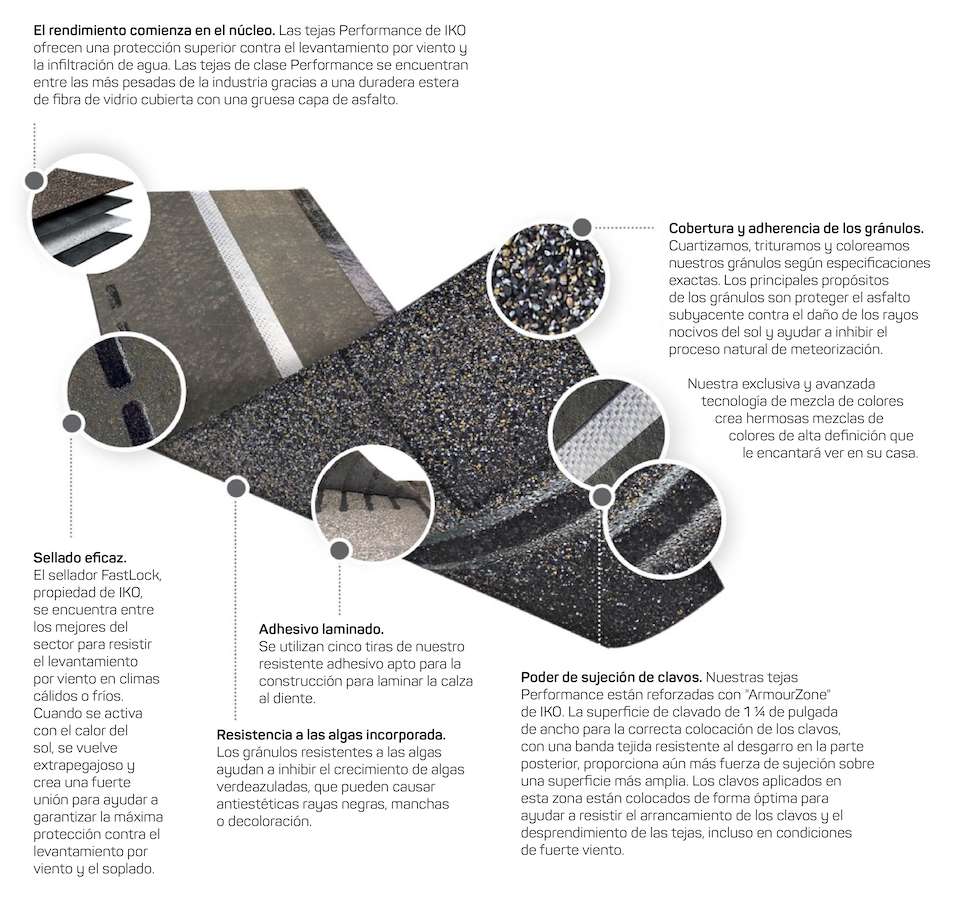 **El rendimiento comienza en el núcleo.** Las tejas Performance de IKO ofrecen una protección superior contra el levantamiento por viento y la infiltración de agua. Las tejas de clase Performance se encuentran entre las más pesadas de la industria gracias a una duradera estera de fibra de vidrio cubierta con una gruesa capa de asfalto.

**Cobertura y adherencia de los gránulos.** Cuartizamos, trituramos y coloreamos nuestros gránulos según especificaciones exactas. Los principales propósitos de los gránulos son proteger el asfalto subyacente contra el daño de los rayos nocivos del sol y ayudar a inhibir el proceso natural de meteorización.

Nuestra exclusiva y avanzada tecnología de mezcla de colores crea hermosas mezclas de colores de alta definición que le encantará ver en su casa.

**Sellado eficaz.** El sellador FastLock, propiedad de IKO, se encuentra entre los mejores del sector para resistir el levantamiento por viento en climas cálidos o fríos. Cuando se activa con el calor del sol, se vuelve extrapegajoso y crea una fuerte unión para ayudar a garantizar la máxima protección contra el levantamiento por viento y el soplado.

**Adhesivo laminado.** Se utilizan cinco tiras de nuestro resistente adhesivo apto para la construcción para laminar la calza al diente.

**Resistencia a las algas incorporada.** Los gránulos resistentes a las algas ayudan a inhibir el crecimiento de algas verdeazuladas, que pueden causar antiestéticas rayas negras, manchas o decoloración.

**Poder de sujeción de clavos.** Nuestras tejas Performance están reforzadas con "ArmourZone" de IKO. La superficie de clavado de 1 ¼ de pulgada de ancho para la correcta colocación de los clavos, con una banda tejida resistente al desgarro en la parte posterior, proporciona aún más fuerza de sujeción sobre una superficie más amplia. Los clavos aplicados en esta zona están colocados de forma óptima para ayudar a resistir el arrancamiento de los clavos y el desprendimiento de las tejas, incluso en condiciones de fuerte viento.