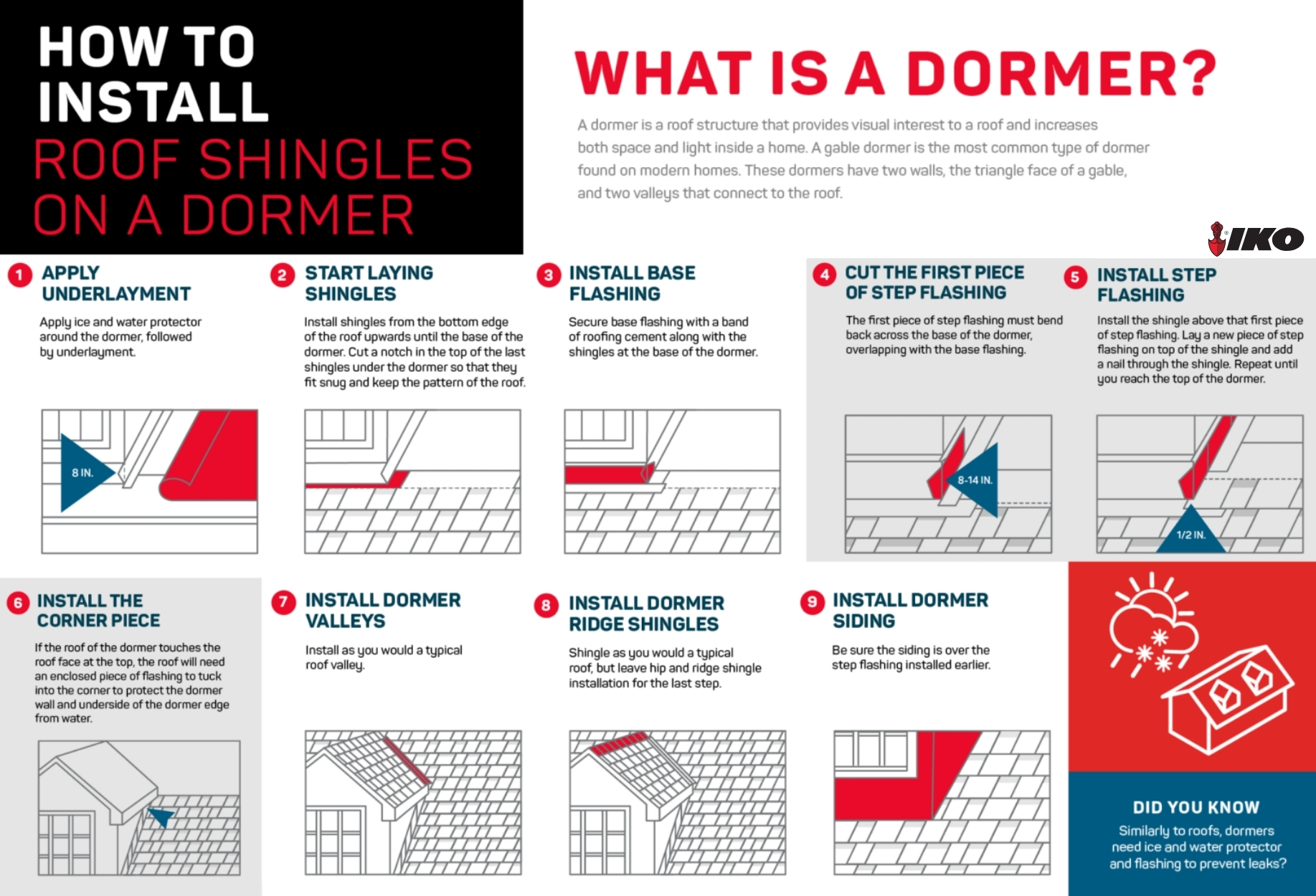 HOW TO INSTALL ROOF SHINGLES ON A DORMER

WHAT IS A DORMER?

A dormer is a roof structure that provides visual interest to a roof and increases both space and light inside a home. A gable dormer is the most common type of dormer found on modern homes. These dormers have two walls, the triangle face of a gable, and two valleys that connect to the roof.

IKO

1 APPLY UNDERLAYMENT

Apply ice and water protector around the dormer, followed by underlayment.

8 IN.

2 START LAYING SHINGLES

Install shingles from the bottom edge of the roof upwards until the base of the dormer. Cut a notch in the top of the last shingles under the dormer so that they fit snug and keep the pattern of the roof.

3 INSTALL BASE FLASHING

Secure base flashing with a band of roofing cement along with the shingles at the base of the dormer.

4 CUT THE FIRST PIECE OF STEP FLASHING

The first piece of step flashing must bend back across the base of the dormer, overlapping with the base flashing.

8-14 IN.

5 INSTALL STEP FLASHING

Install the shingle above that first piece of step flashing. Lay a new piece of step flashing on top of the shingle and add a nail through the shingle. Repeat until you reach the top of the dormer.

1/2 IN.

6 INSTALL THE CORNER PIECE

If the roof of the dormer touches the roof face at the top, the roof will need an enclosed piece of flashing to tuck into the corner to protect the dormer wall and underside of the dormer edge from water.

7 INSTALL DORMER VALLEYS

Install as you would a typical roof valley.

8 INSTALL DORMER RIDGE SHINGLES

Shingle as you would a typical roof, but leave hip and ridge shingle installation for the last step.

9 INSTALL DORMER SIDING

Be sure the siding is over the step flashing installed earlier.

DID YOU KNOW

Similarly to roofs, dormers need ice and water protector and flashing to prevent leaks?