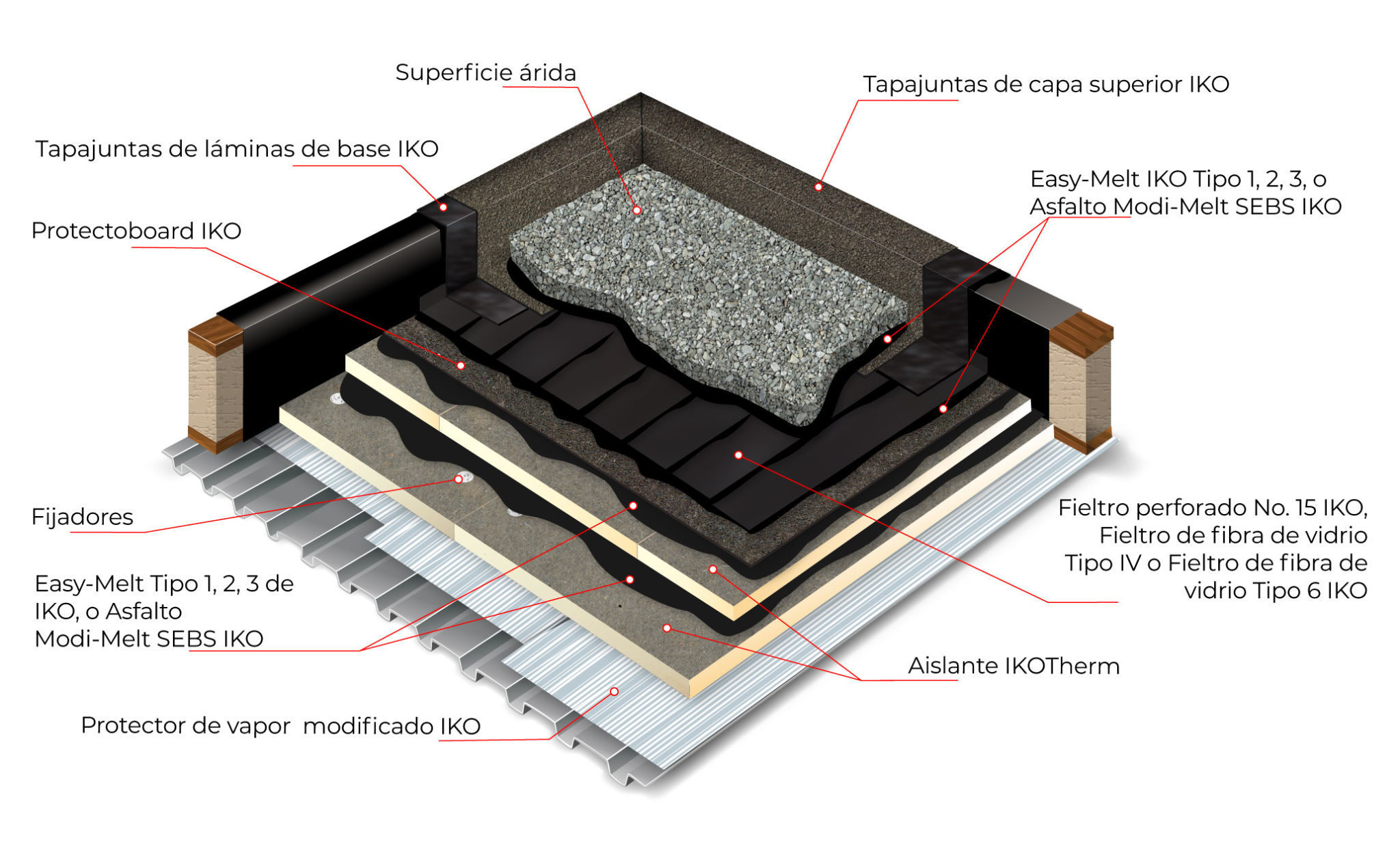 Superficie árida

Tapajuntas de capa superior IKO

Tapajuntas de láminas de base IKO

Easy-Melt IKO Tipo 1, 2, 3, o Asfalto Modi-Melt SEBS IKO

Protectoboard IKO

Fijadores

Fieltro perforado No. 15 IKO, Fieltro de fibra de vidrio Tipo IV o Fieltro de fibra de vidrio Tipo 6 IKO

Easy-Melt Tipo 1, 2, 3 de IKO, o Asfalto Modi-Melt SEBS IKO

Aislante IKOTherm

Protector de vapor modificado IKO