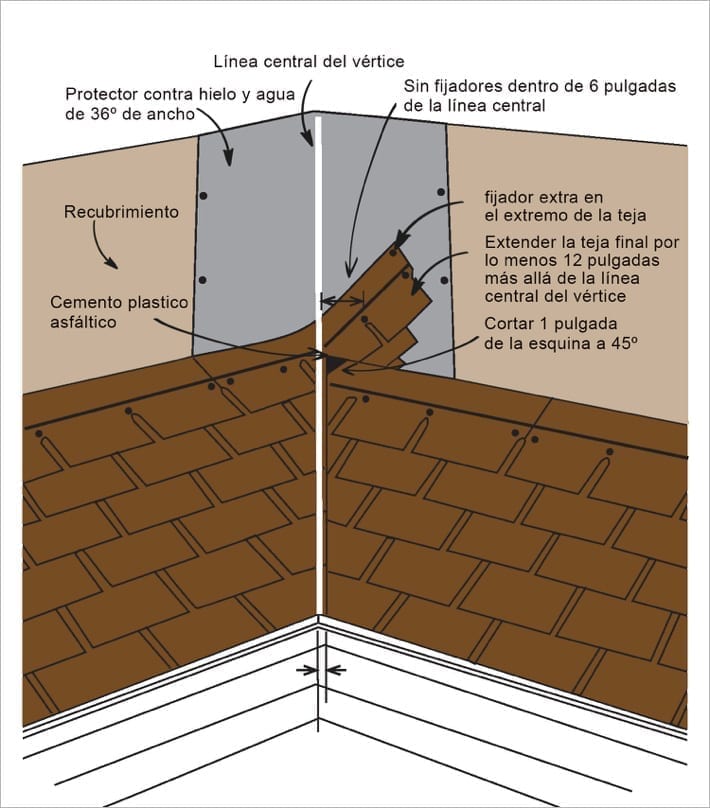 Línea central del vértice

Protector contra hielo y agua de 36º de ancho

Sin fijadores dentro de 6 pulgadas de la línea central

Recubrimiento

fijador extra en el extremo de la teja

Extender la teja final por lo menos 12 pulgadas más allá de la línea central del vértice

Cemento plastico asfáltico

Cortar 1 pulgada de la esquina a 45º