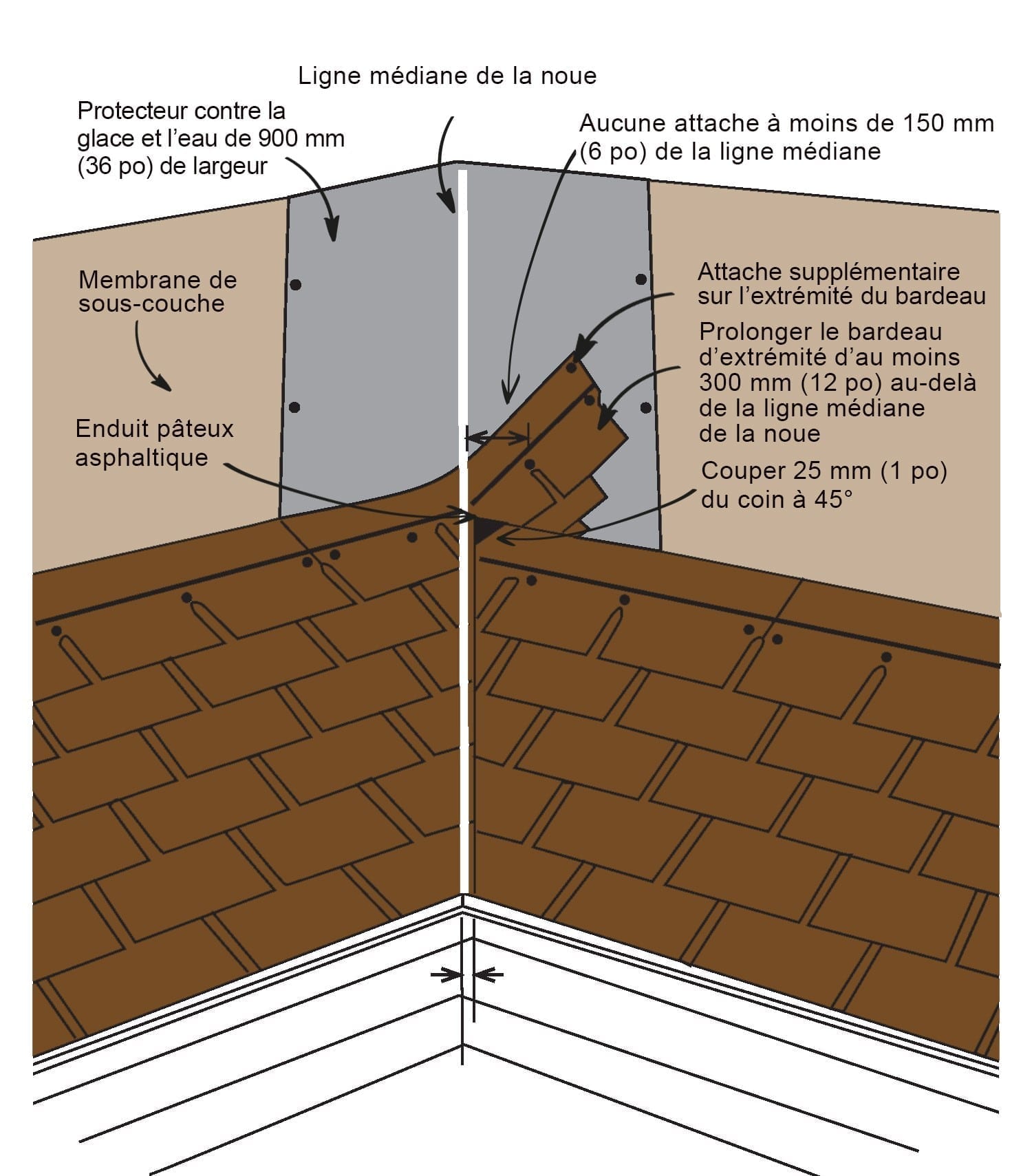 Ligne médiane de la noue

Protecteur contre la glace et l'eau de 900 mm (36 po) de largeur

Aucune attache à moins de 150 mm (6 po) de la ligne médiane

Membrane de sous-couche

Attache supplémentaire sur l'extrémité du bardeau

Prolonger le bardeau d'extrémité d'au moins 300 mm (12 po) au-delà de la ligne médiane de la noue

Enduit pâteux asphaltique

Couper 25 mm (1 po) du coin à 45°