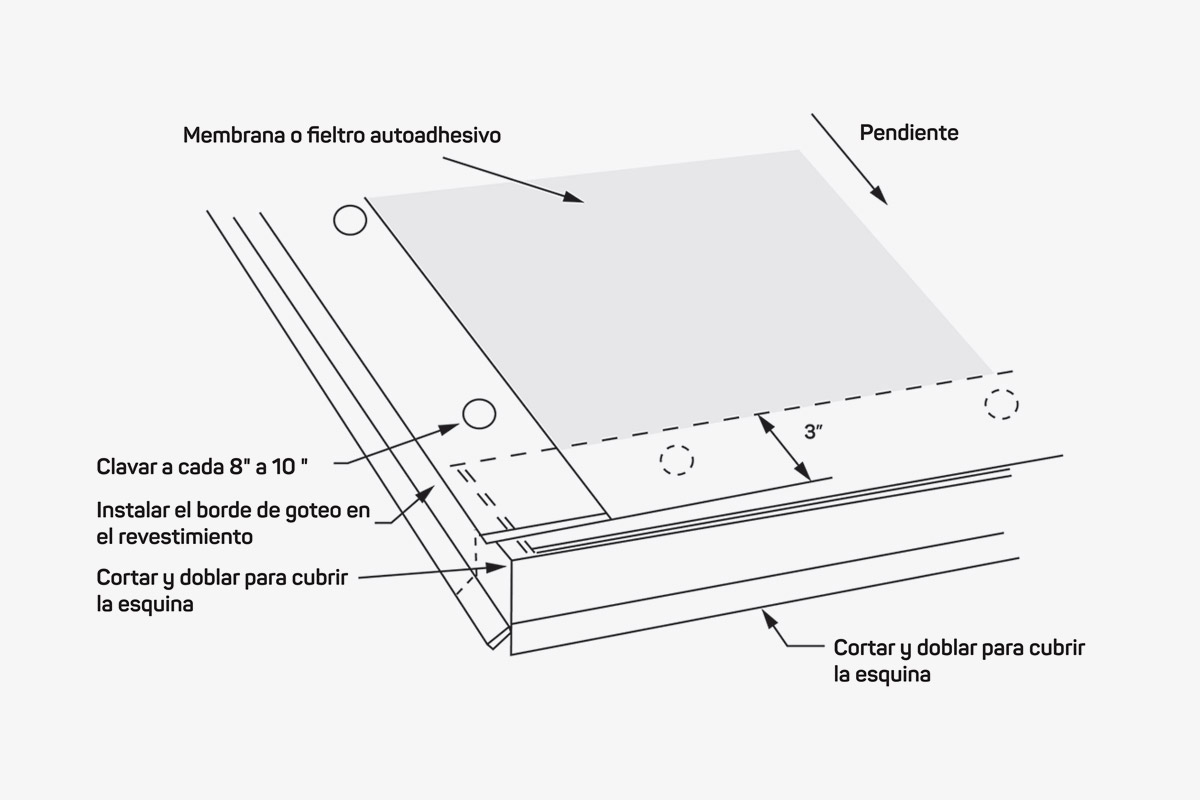 Membrana o fieltro autoadhesivo

Pendiente

3"

Clavar a cada 8" a 10 "

Instalar el borde de goteo en el revestimiento

Cortar y doblar para cubrir la esquina

Cortar y doblar para cubrir la esquina