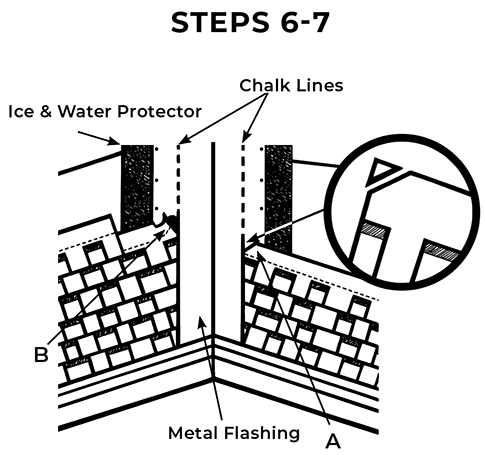 STEPS 6-7

Chalk Lines

Ice & Water Protector

B

Metal Flashing

A