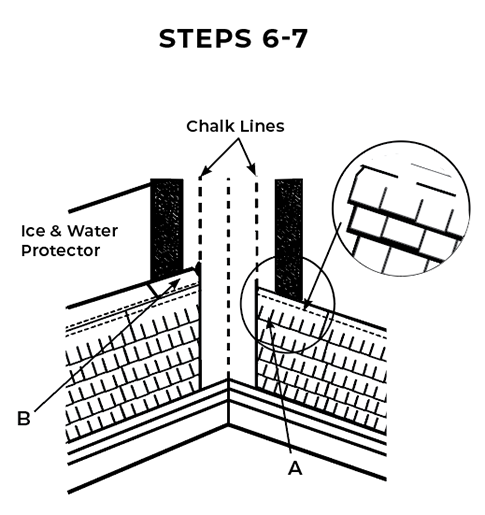 STEPS 6-7

Chalk Lines

Ice & Water Protector

B

A